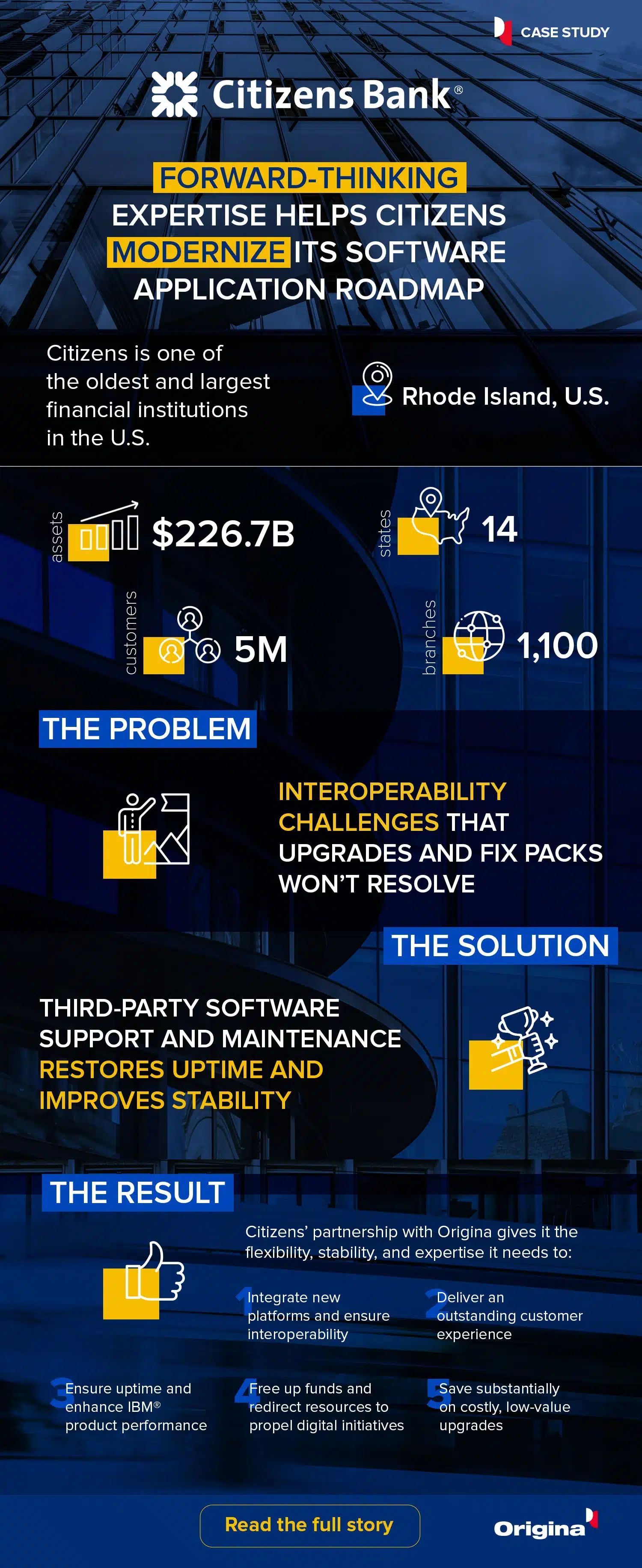 CASE STUDY

Citizens Bank®

FORWARD-THINKING EXPERTISE HELPS CITIZENS MODERNIZE ITS SOFTWARE APPLICATION ROADMAP

Citizens is one of the oldest and largest financial institutions in the U.S.

Rhode Island, U.S.

assets $226.7B

states 14

customers 5M

branches 1,100

THE PROBLEM

INTEROPERABILITY CHALLENGES THAT UPGRADES AND FIX PACKS WON'T RESOLVE

THE SOLUTION

THIRD-PARTY SOFTWARE SUPPORT AND MAINTENANCE RESTORES UPTIME AND IMPROVES STABILITY

THE RESULT

Citizens' partnership with Origina gives it the flexibility, stability, and expertise it needs to:

1 Integrate new platforms and ensure interoperability

2 Deliver an outstanding customer experience

3 Ensure uptime and enhance IBM® product performance

4 Free up funds and redirect resources to propel digital initiatives

5 Save substantially on costly, low-value upgrades

Read the full story

Origina